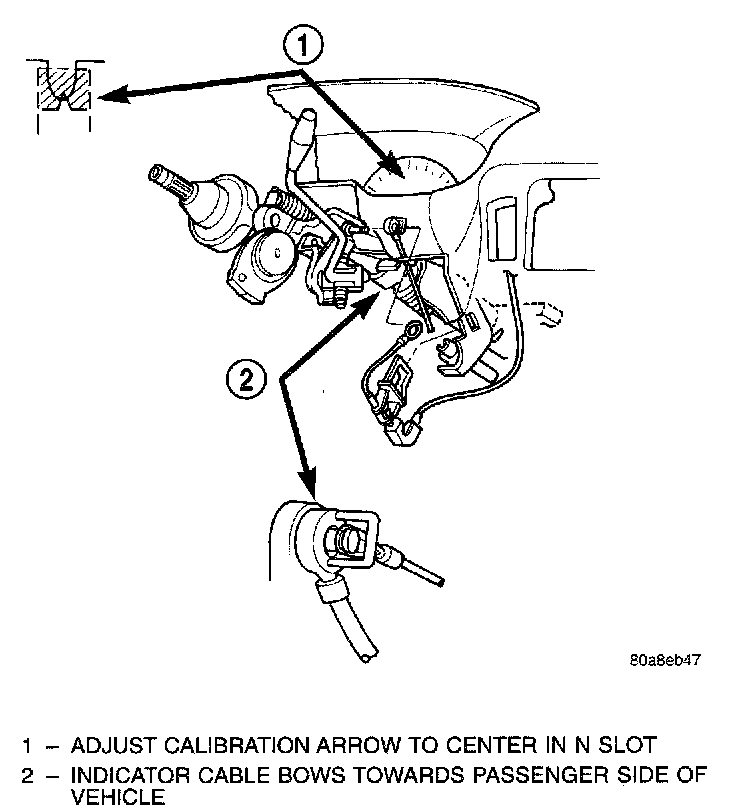 1

2

80a8eb47

1 – ADJUST CALIBRATION ARROW TO CENTER IN N SLOT
2 – INDICATOR CABLE BOWS TOWARDS PASSENGER SIDE OF VEHICLE