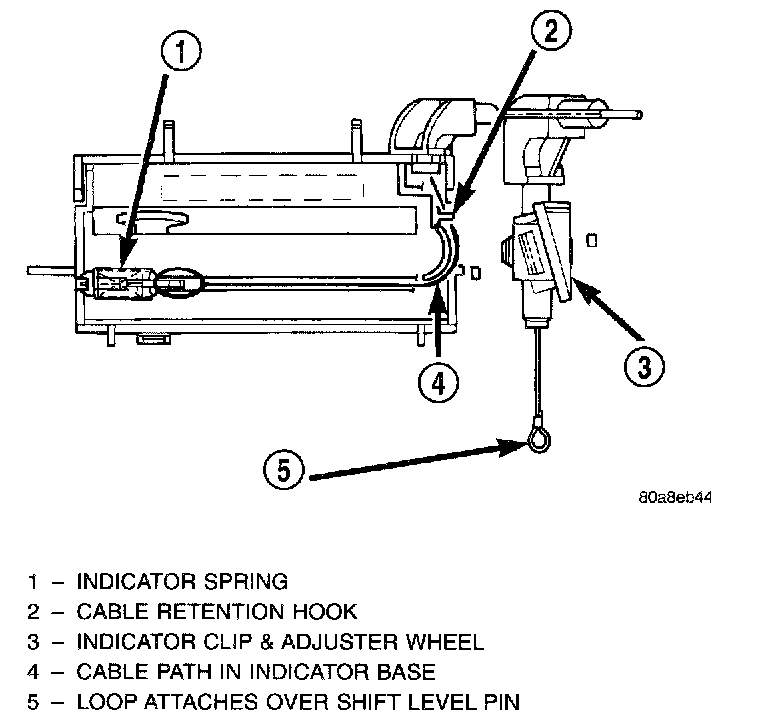 1
2
3
4
5

80a8eb44

1 – INDICATOR SPRING
2 – CABLE RETENTION HOOK
3 – INDICATOR CLIP & ADJUSTER WHEEL
4 – CABLE PATH IN INDICATOR BASE
5 – LOOP ATTACHES OVER SHIFT LEVEL PIN