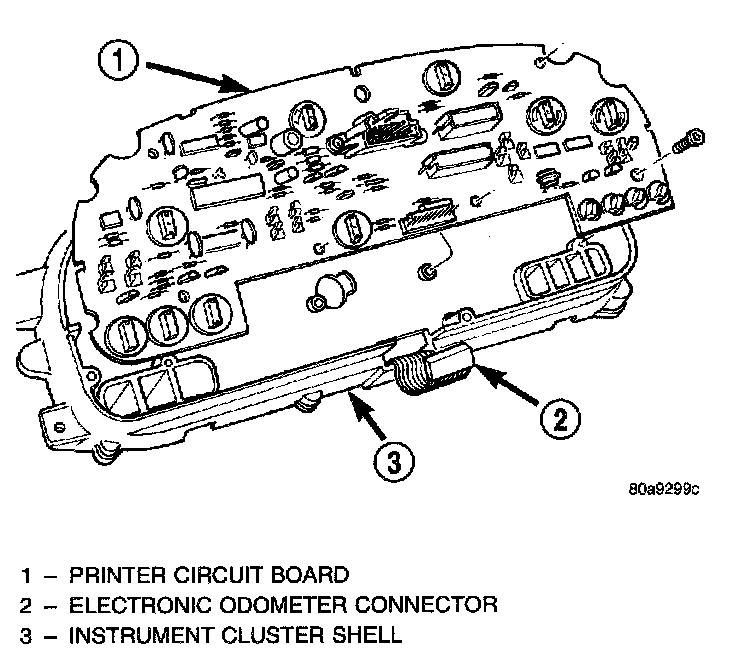 1

2

3

80a9299c

1 – PRINTER CIRCUIT BOARD
2 – ELECTRONIC ODOMETER CONNECTOR
3 – INSTRUMENT CLUSTER SHELL