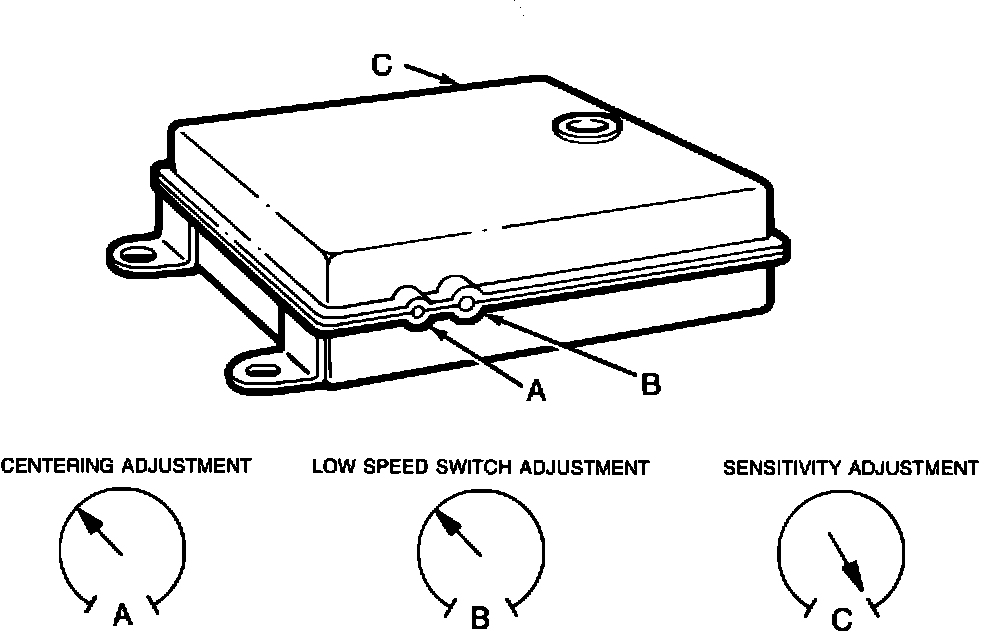 C

A

B

CENTERING ADJUSTMENT

A

LOW SPEED SWITCH ADJUSTMENT

B

SENSITIVITY ADJUSTMENT

C