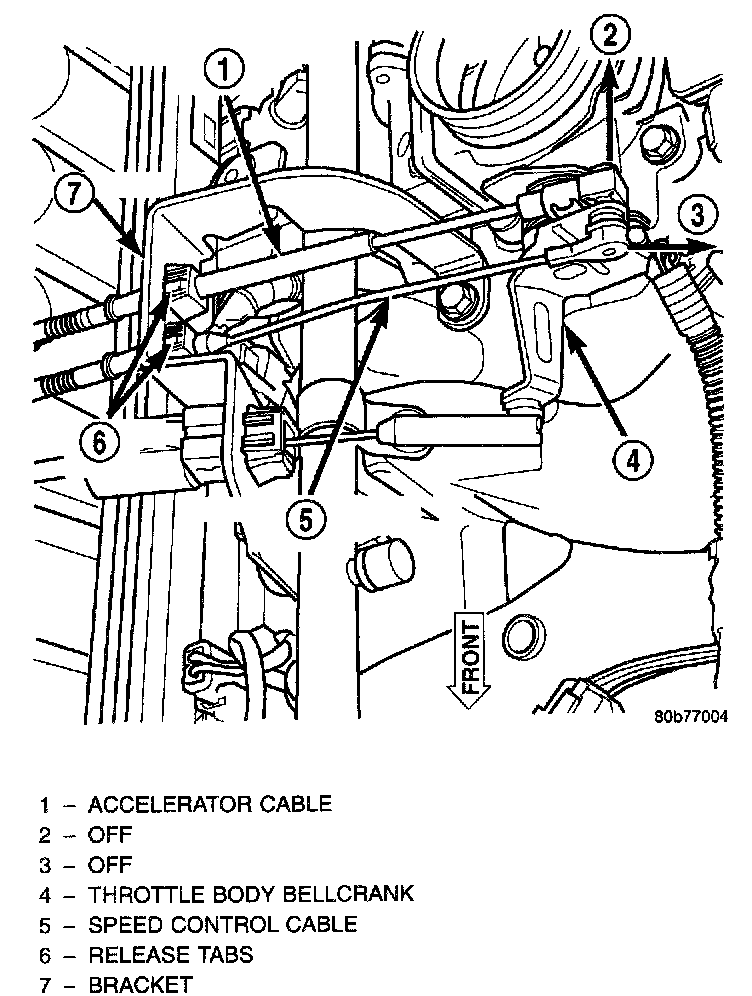 1
2
7
3
6
4
5
FRONT
80b77004

1 – ACCELERATOR CABLE
2 – OFF
3 – OFF
4 – THROTTLE BODY BELLCRANK
5 – SPEED CONTROL CABLE
6 – RELEASE TABS
7 – BRACKET