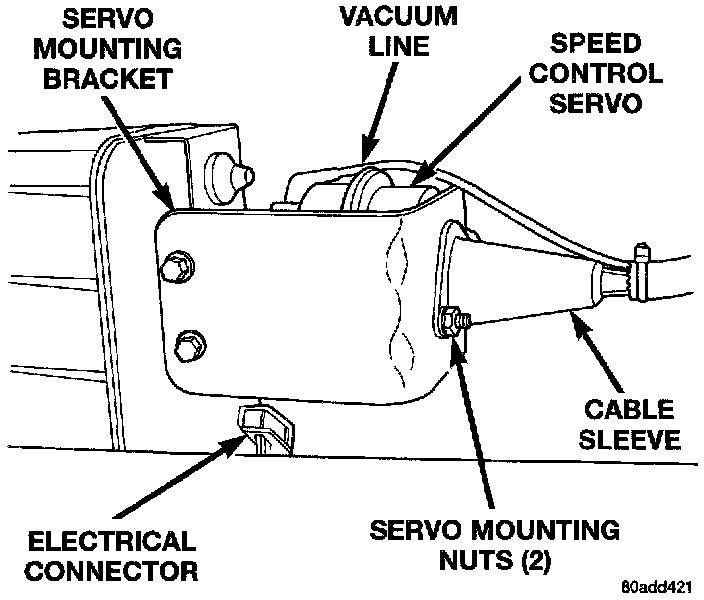 SERVO MOUNTING BRACKET

VACUUM LINE

SPEED CONTROL SERVO

CABLE SLEEVE

ELECTRICAL CONNECTOR

SERVO MOUNTING NUTS (2)

80add421