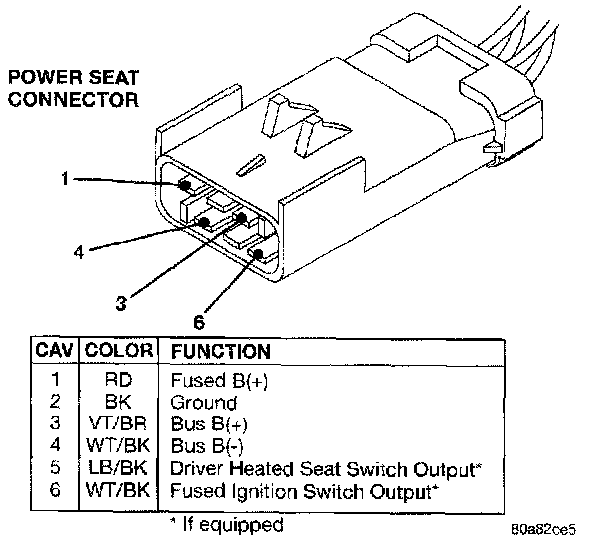 POWER SEAT CONNECTOR

1

4

3

6

| CAV | COLOR | FUNCTION |
|---|---|---|
| 1 | RD | Fused B(+) |
| 2 | BK | Ground |
| 3 | VT/BR | Bus B(+) |
| 4 | WT/BK | Bus B(-) |
| 5 | LB/BK | Driver Heated Seat Switch Output* |
| 6 | WT/BK | Fused Ignition Switch Output* |

* If equipped

80a82ce5