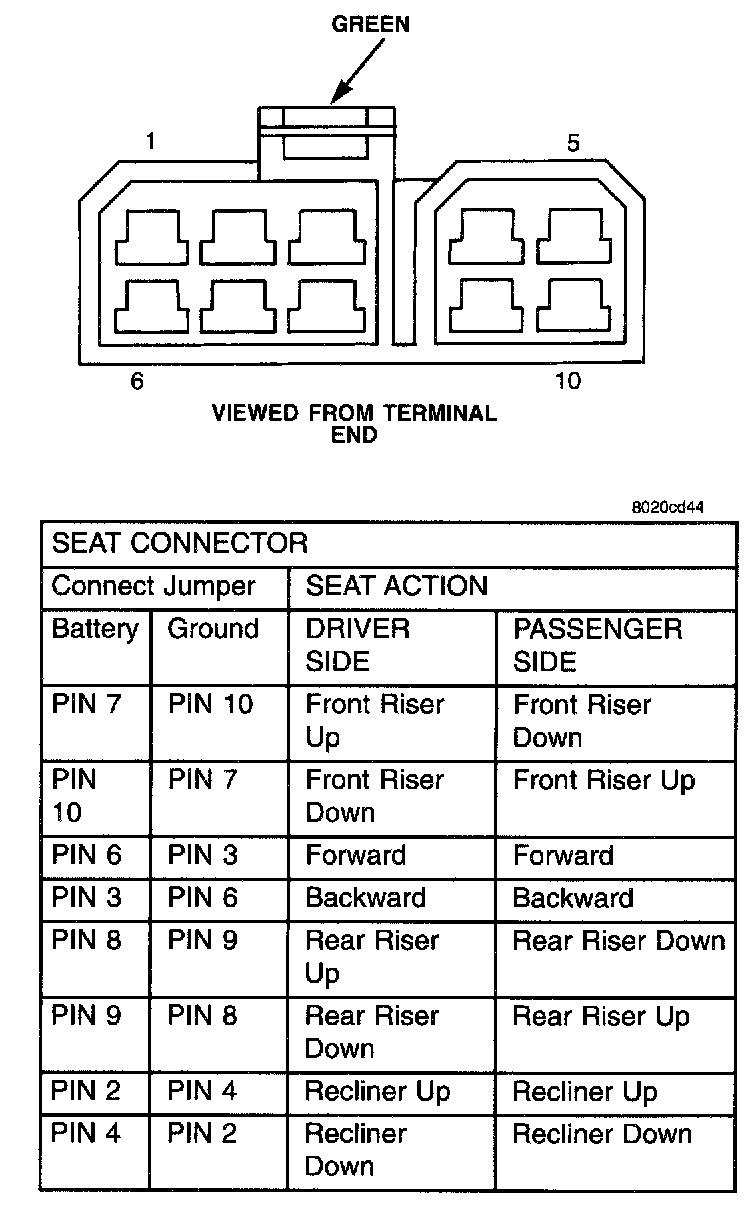 GREEN

1

5

6

10

VIEWED FROM TERMINAL END

8020cd44

| SEAT CONNECTOR | | | |
|---|---|---|---|
| Connect Jumper | | SEAT ACTION | |
| Battery | Ground | DRIVER SIDE | PASSENGER SIDE |
| PIN 7 | PIN 10 | Front Riser Up | Front Riser Down |
| PIN 10 | PIN 7 | Front Riser Down | Front Riser Up |
| PIN 6 | PIN 3 | Forward | Forward |
| PIN 3 | PIN 6 | Backward | Backward |
| PIN 8 | PIN 9 | Rear Riser Up | Rear Riser Down |
| PIN 9 | PIN 8 | Rear Riser Down | Rear Riser Up |
| PIN 2 | PIN 4 | Recliner Up | Recliner Up |
| PIN 4 | PIN 2 | Recliner Down | Recliner Down |