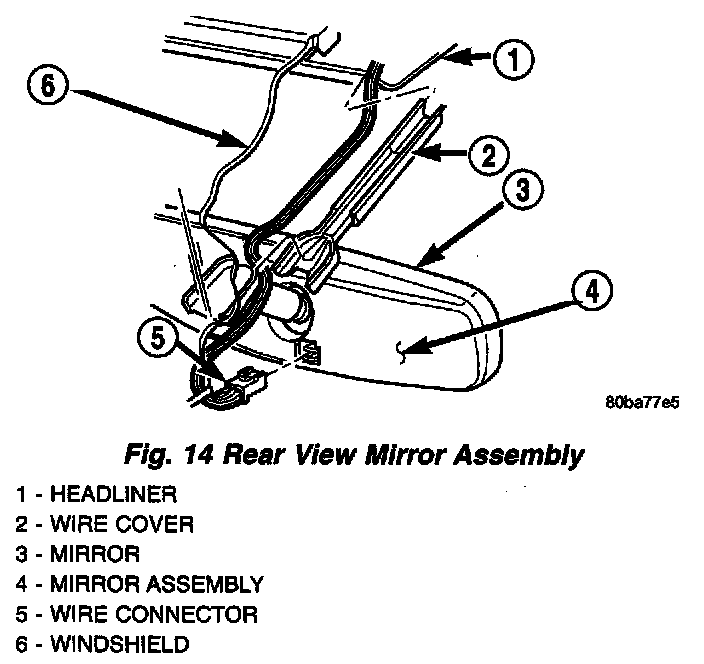 6

1

2

3

4

5

80ba77e5

Fig. 14 Rear View Mirror Assembly

1 - HEADLINER
2 - WIRE COVER
3 - MIRROR
4 - MIRROR ASSEMBLY
5 - WIRE CONNECTOR
6 - WINDSHIELD