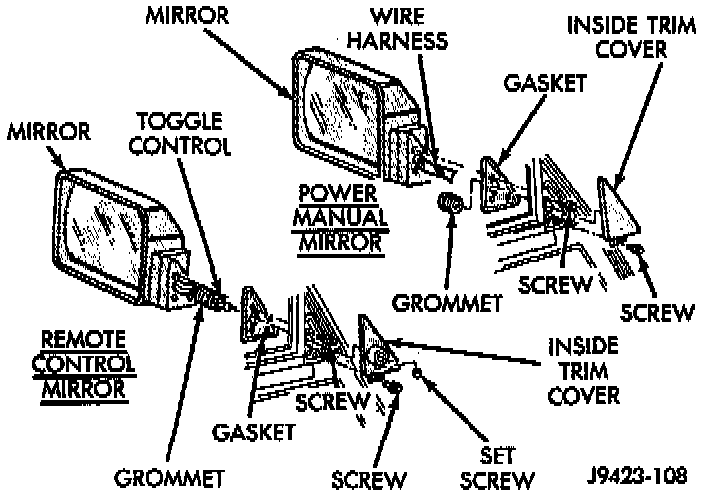 MIRROR

WIRE HARNESS

INSIDE TRIM COVER

GASKET

MIRROR

TOGGLE CONTROL

POWER MANUAL MIRROR

GROMMET

SCREW

SCREW

REMOTE CONTROL MIRROR

INSIDE TRIM COVER

SCREW

GASKET

GROMMET

SCREW

SET SCREW

J9423-108