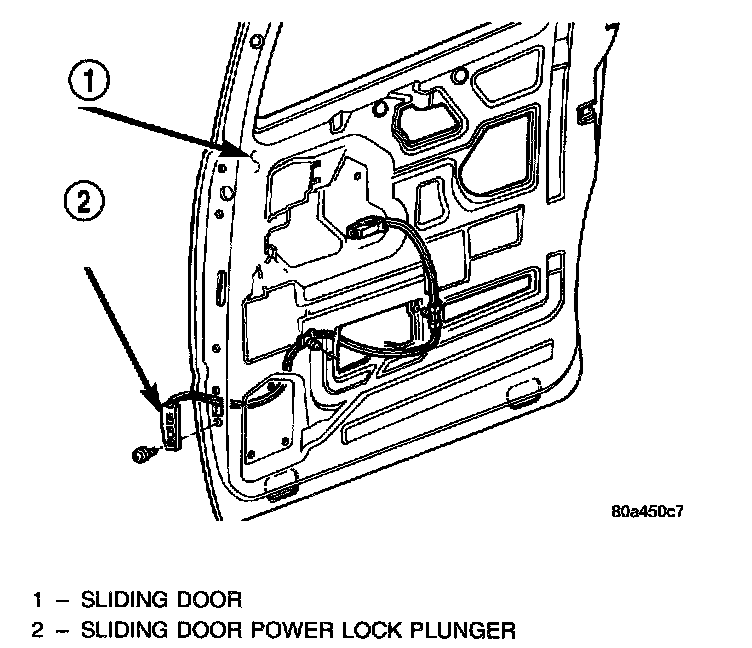 1

2

80a450c7

1 – SLIDING DOOR
2 – SLIDING DOOR POWER LOCK PLUNGER