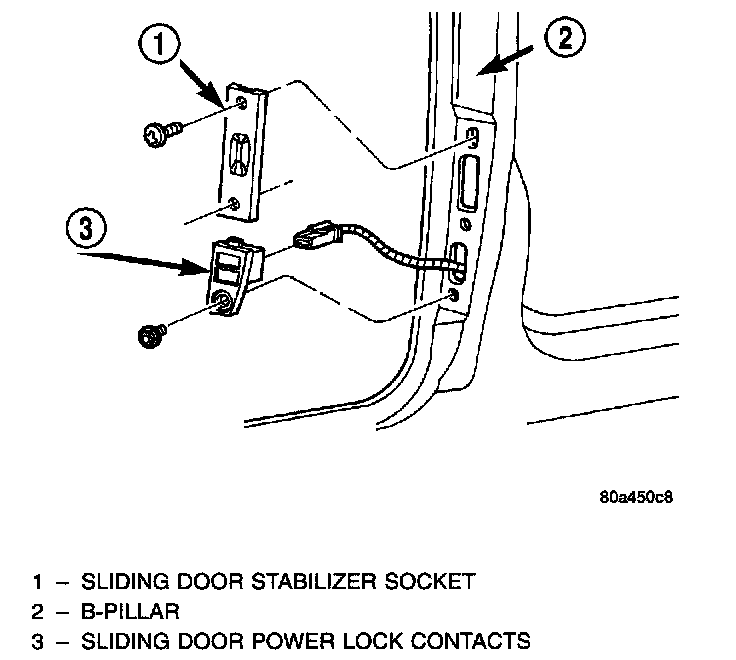 1

2

3

80a450c8

1 – SLIDING DOOR STABILIZER SOCKET
2 – B-PILLAR
3 – SLIDING DOOR POWER LOCK CONTACTS