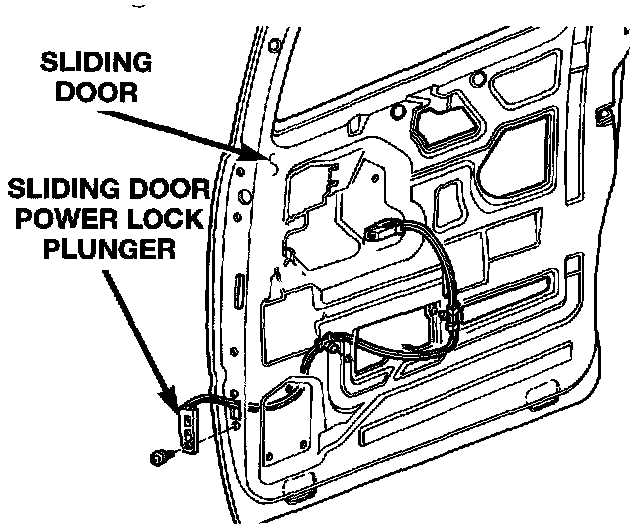 SLIDING DOOR

SLIDING DOOR POWER LOCK PLUNGER