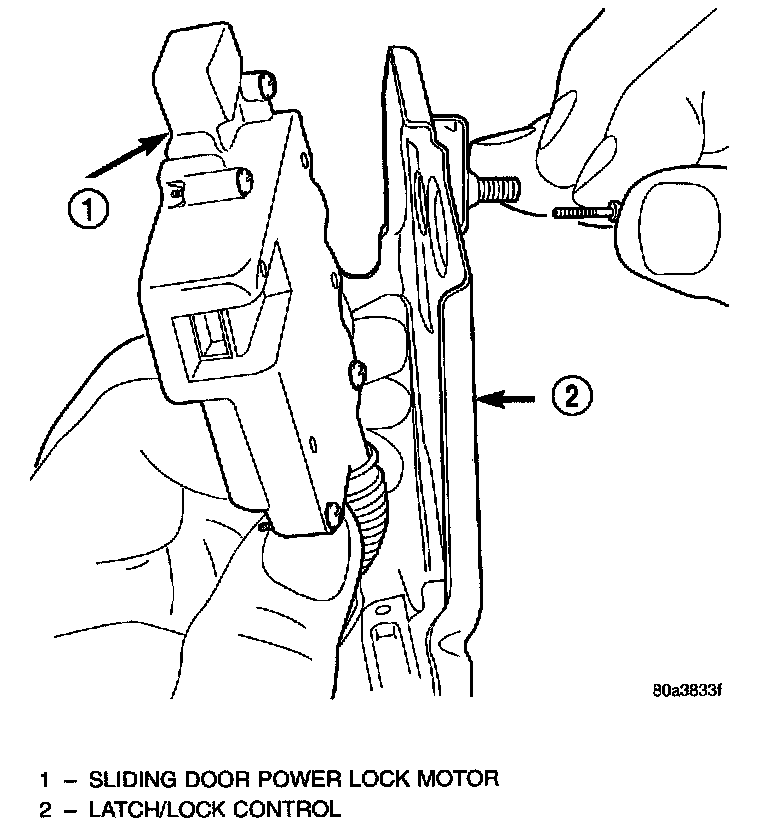 1

2

80a3833f

1 – SLIDING DOOR POWER LOCK MOTOR
2 – LATCH/LOCK CONTROL