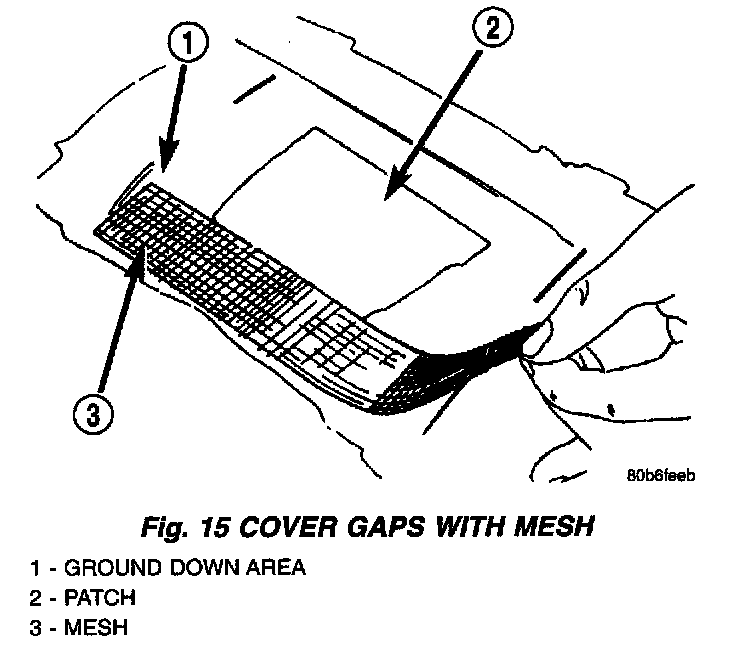 1
2
3
80b6feeb

Fig. 15 COVER GAPS WITH MESH

1 - GROUND DOWN AREA
2 - PATCH
3 - MESH