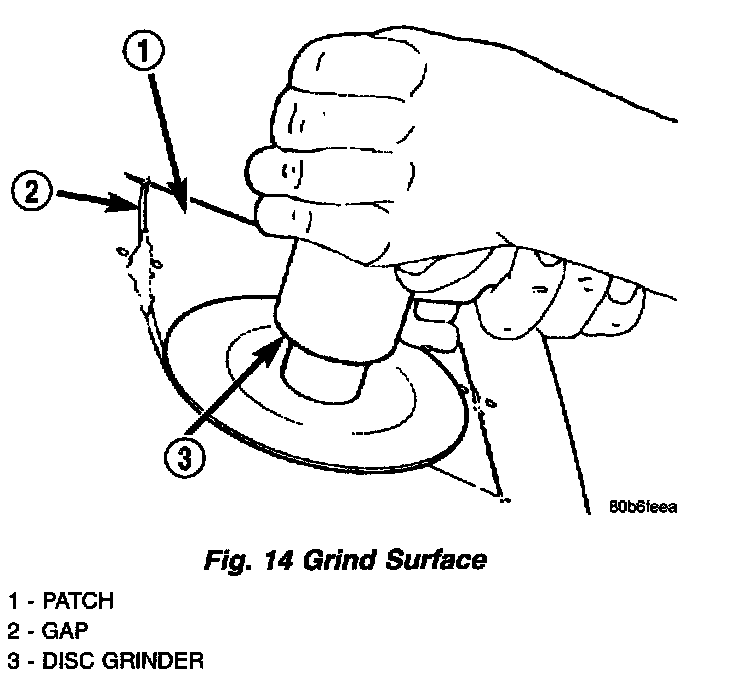 1
2
3
80b6feea

Fig. 14 Grind Surface

1 - PATCH
2 - GAP
3 - DISC GRINDER