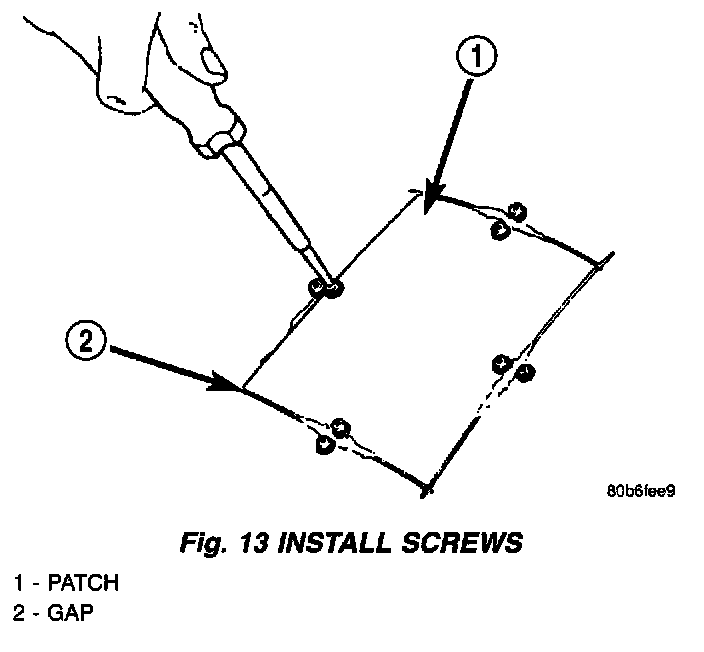 1

2

80b6fee9

Fig. 13 INSTALL SCREWS

1 - PATCH
2 - GAP