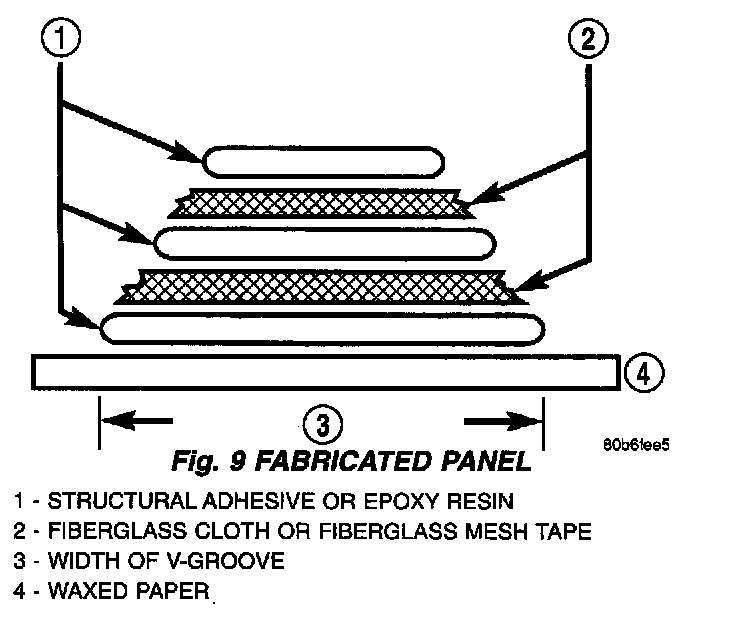 1
2
4
3
80b6fee5
Fig. 9 FABRICATED PANEL
1 - STRUCTURAL ADHESIVE OR EPOXY RESIN
2 - FIBERGLASS CLOTH OR FIBERGLASS MESH TAPE
3 - WIDTH OF V-GROOVE
4 - WAXED PAPER