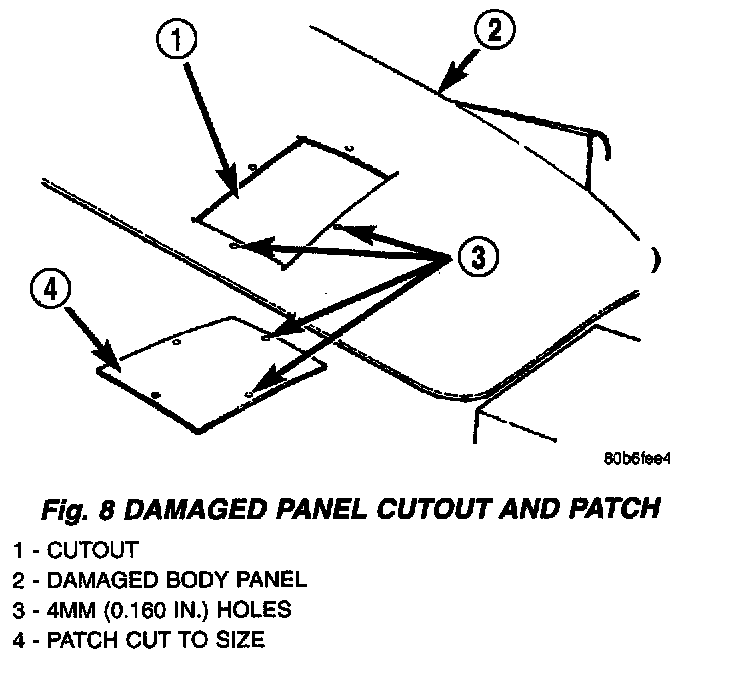 1
2
3
4
80b6fee4

Fig. 8 DAMAGED PANEL CUTOUT AND PATCH

1 - CUTOUT
2 - DAMAGED BODY PANEL
3 - 4MM (0.160 IN.) HOLES
4 - PATCH CUT TO SIZE