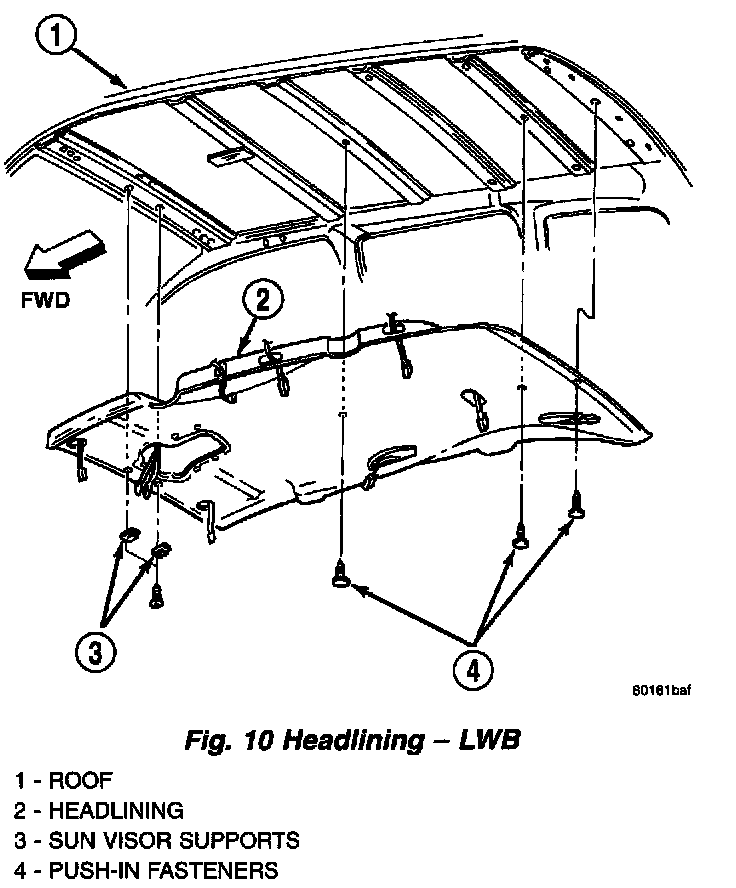 1

FWD

2

3

4

80161baf

Fig. 10 Headlining – LWB

1 - ROOF
2 - HEADLINING
3 - SUN VISOR SUPPORTS
4 - PUSH-IN FASTENERS