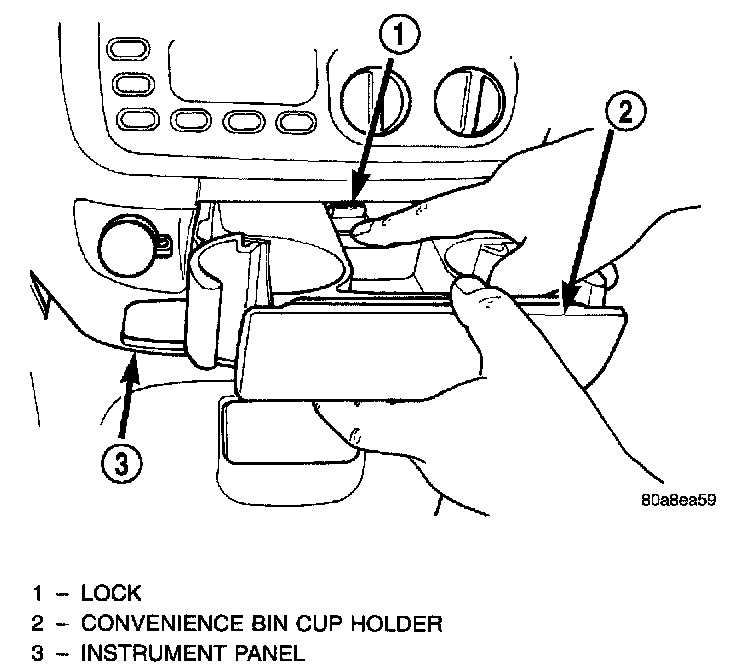 1

2

3

80a8ea59

1 – LOCK
2 – CONVENIENCE BIN CUP HOLDER
3 – INSTRUMENT PANEL