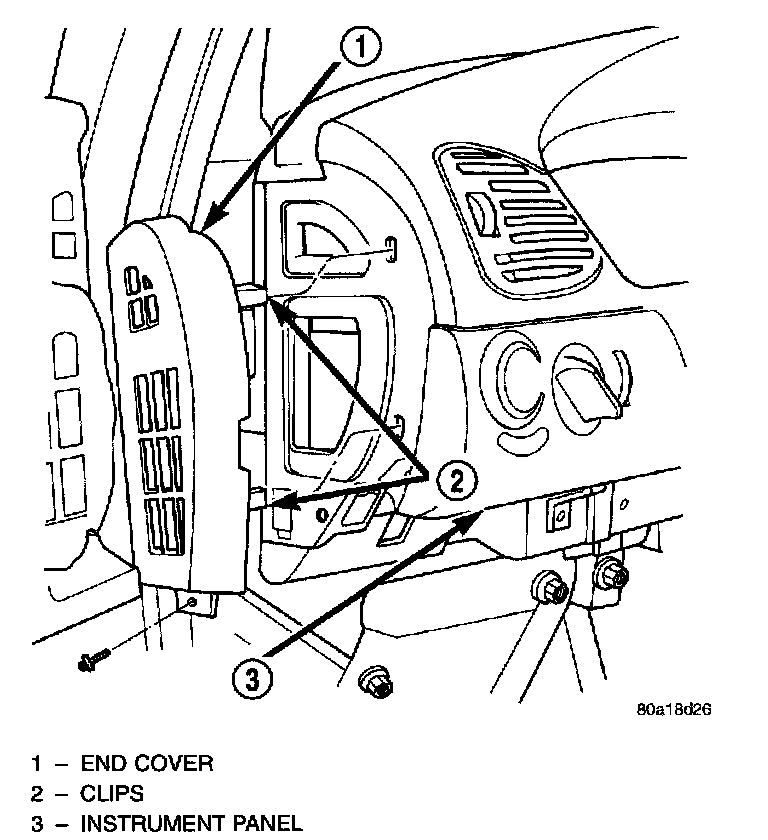 1

2

3

80a18d26

1 – END COVER
2 – CLIPS
3 – INSTRUMENT PANEL