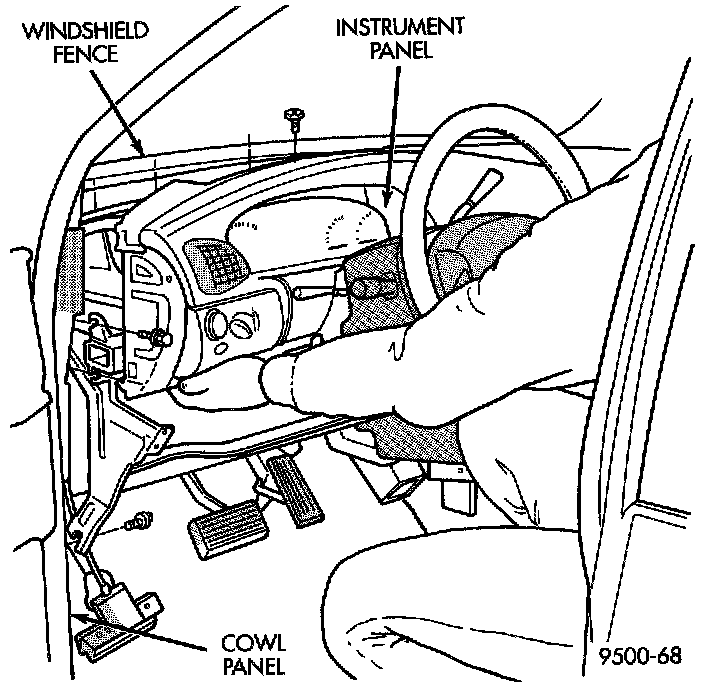 WINDSHIELD FENCE

INSTRUMENT PANEL

COWL PANEL

9500-68