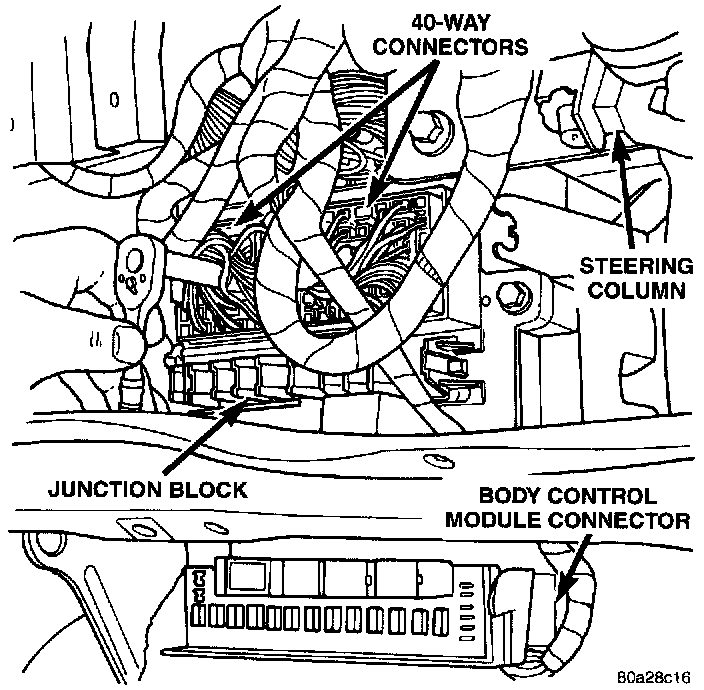 40-WAY CONNECTORS

STEERING COLUMN

JUNCTION BLOCK

BODY CONTROL MODULE CONNECTOR

80a28c16