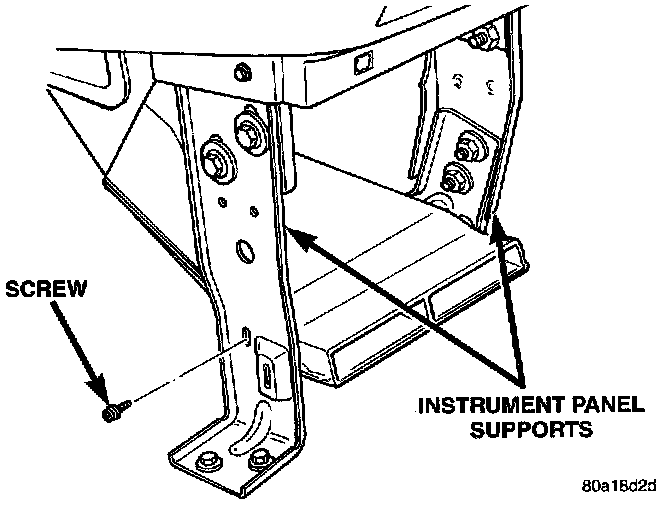 SCREW

INSTRUMENT PANEL SUPPORTS

80a18d2d