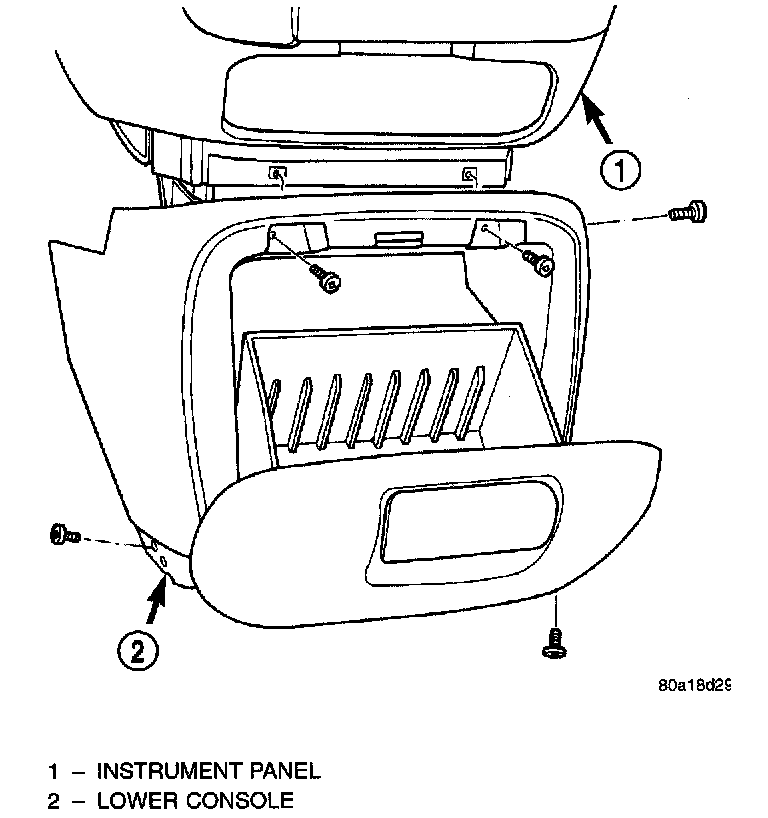 1

2

80a18d29

1 – INSTRUMENT PANEL
2 – LOWER CONSOLE