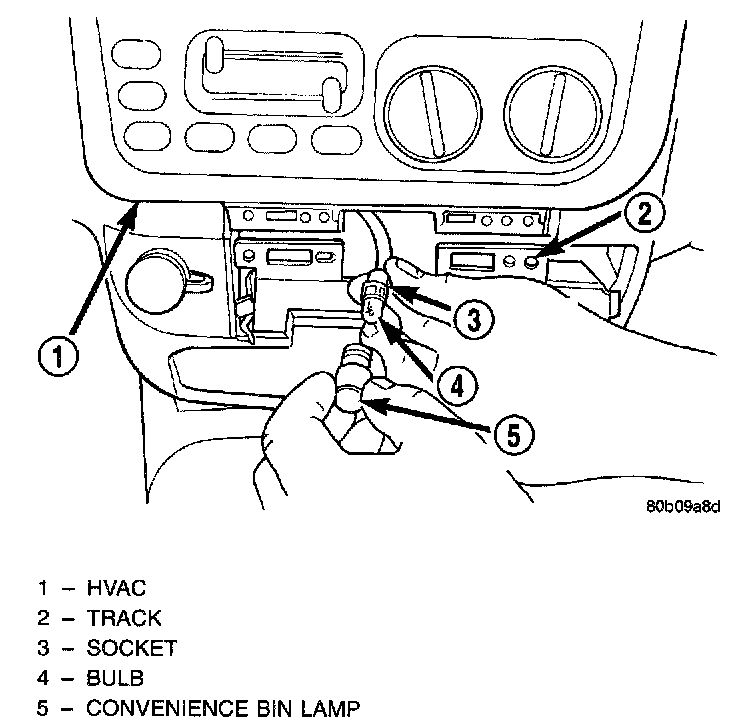 2

3

1

4

5

80b09a8d

1 – HVAC
2 – TRACK
3 – SOCKET
4 – BULB
5 – CONVENIENCE BIN LAMP