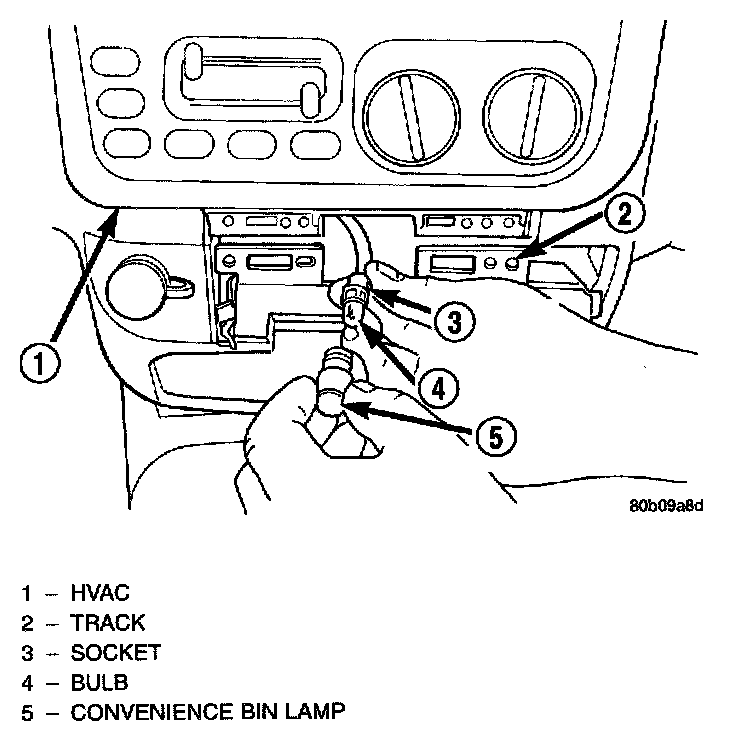 2
3
1
4
5
80b09a8d

1 – HVAC
2 – TRACK
3 – SOCKET
4 – BULB
5 – CONVENIENCE BIN LAMP