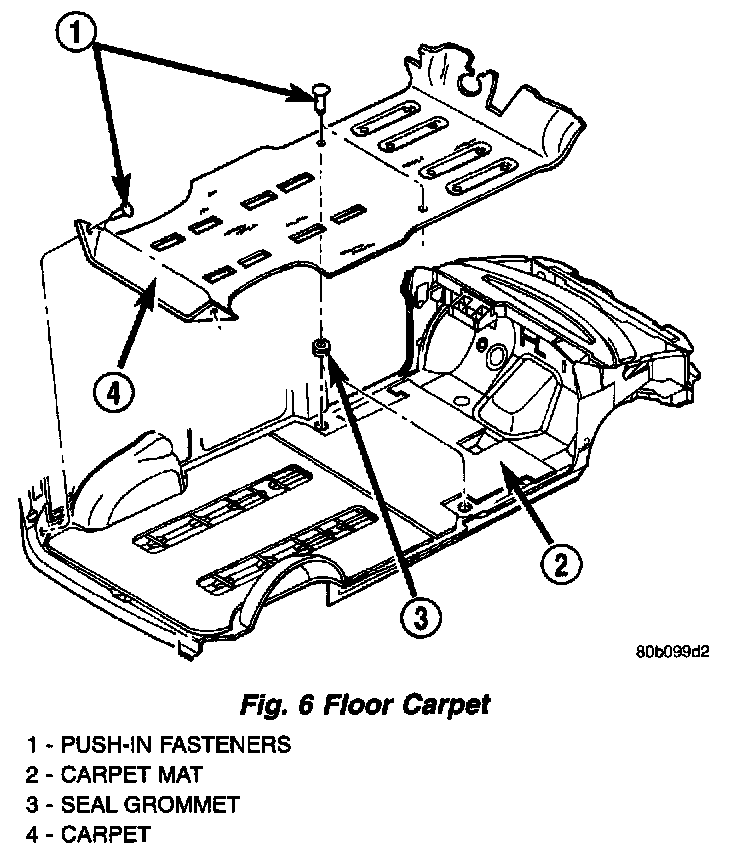 1

4

2

3

80b099d2

Fig. 6 Floor Carpet

1 - PUSH-IN FASTENERS
2 - CARPET MAT
3 - SEAL GROMMET
4 - CARPET