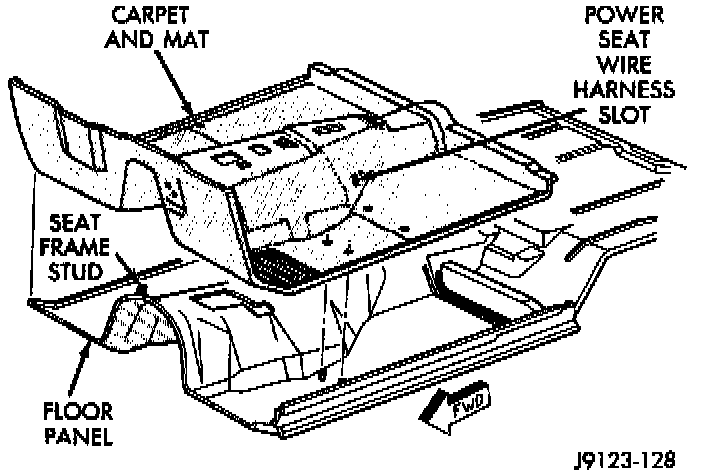 CARPET AND MAT

POWER SEAT WIRE HARNESS SLOT

SEAT FRAME STUD

FLOOR PANEL

FWD

J9123-128