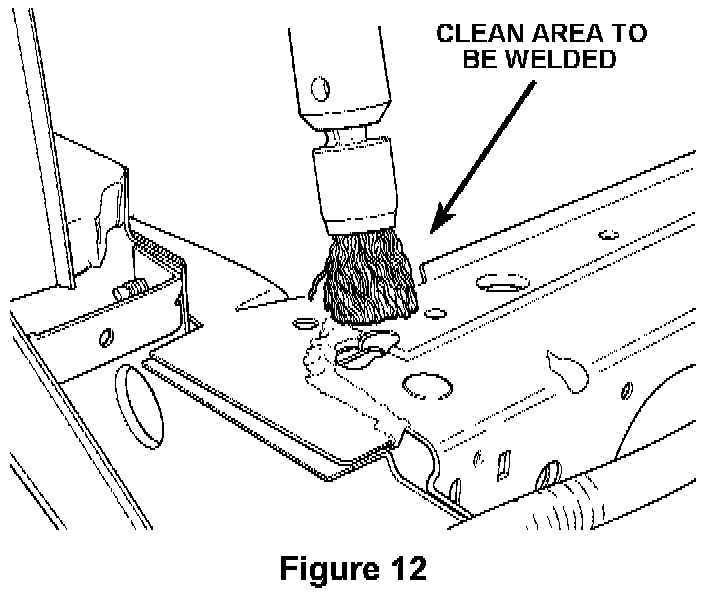 CLEAN AREA TO BE WELDED

Figure 12