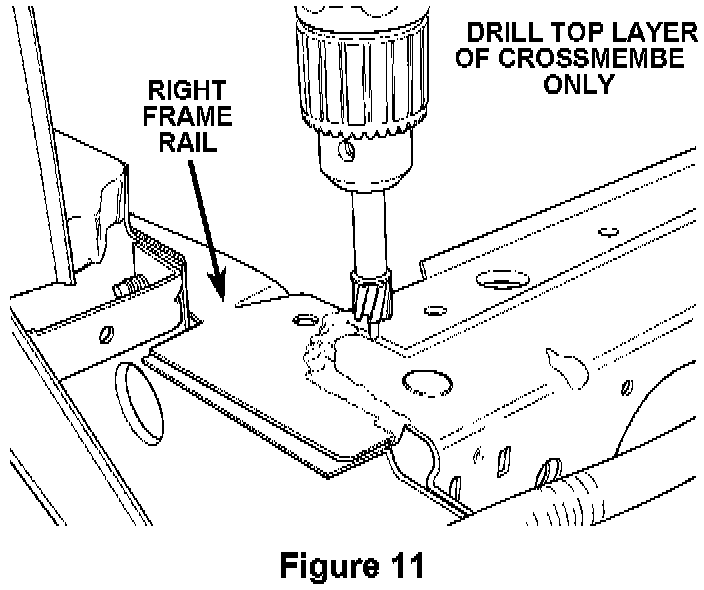 DRILL TOP LAYER OF CROSSMEMBE ONLY

RIGHT FRAME RAIL

Figure 11