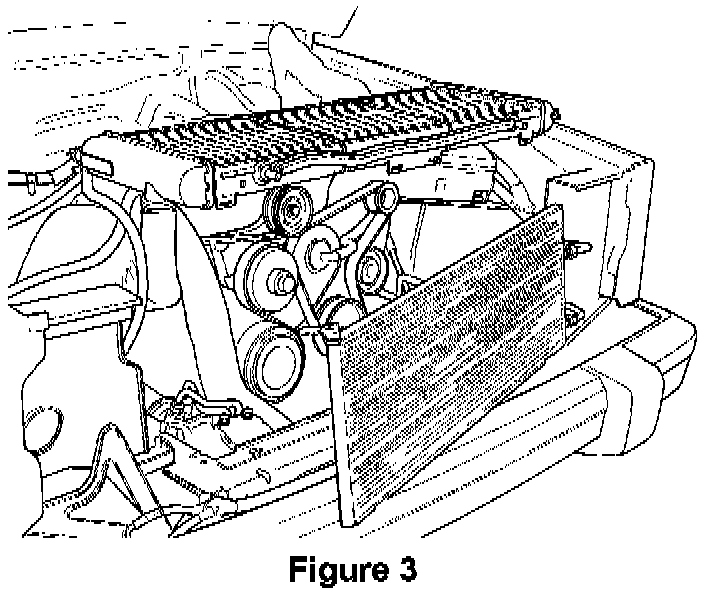 Figure 3