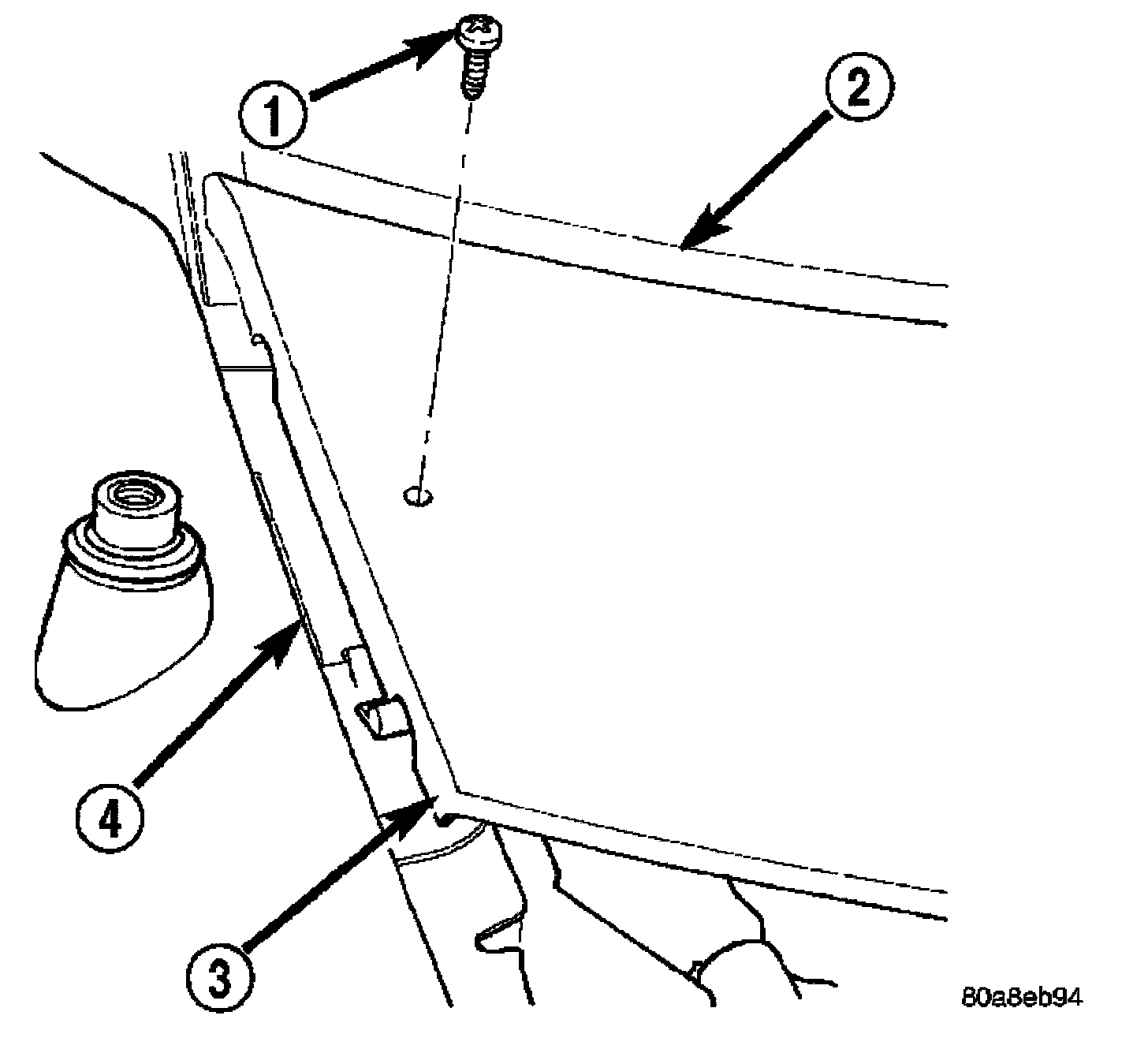 1
2
4
3
80a8eb94