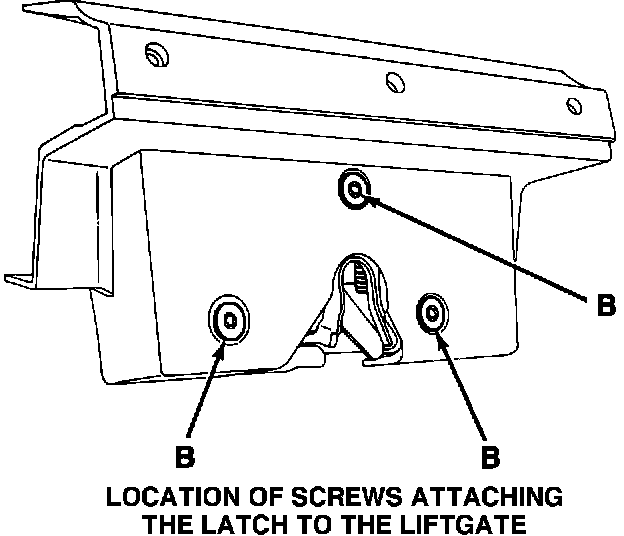 B

B

B

LOCATION OF SCREWS ATTACHING THE LATCH TO THE LIFTGATE