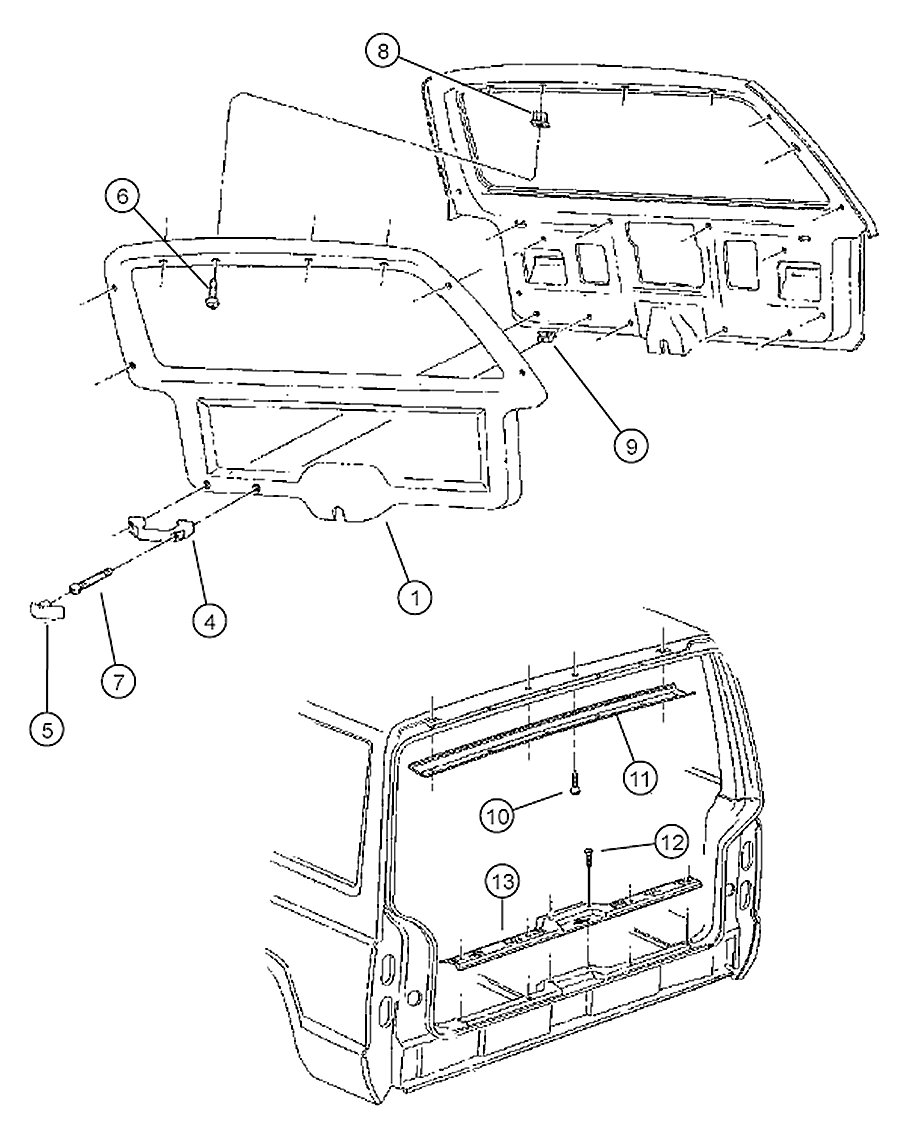 8
6
9
1
4
7
5
11
10
12
13