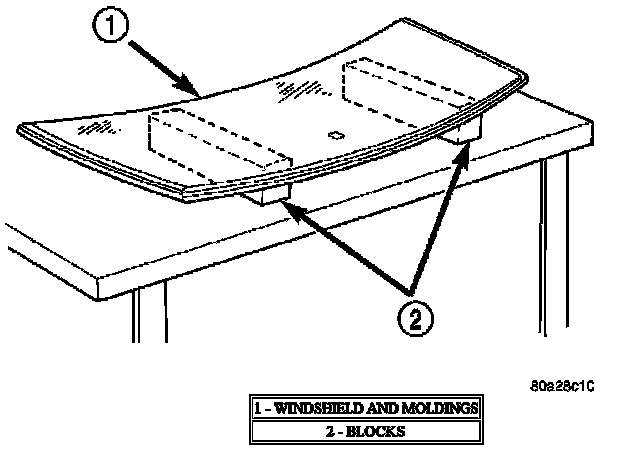 1

2

80a28c1c

| 1 - WINDSHIELD AND MOLDINGS |
|---|
| 2 - BLOCKS |