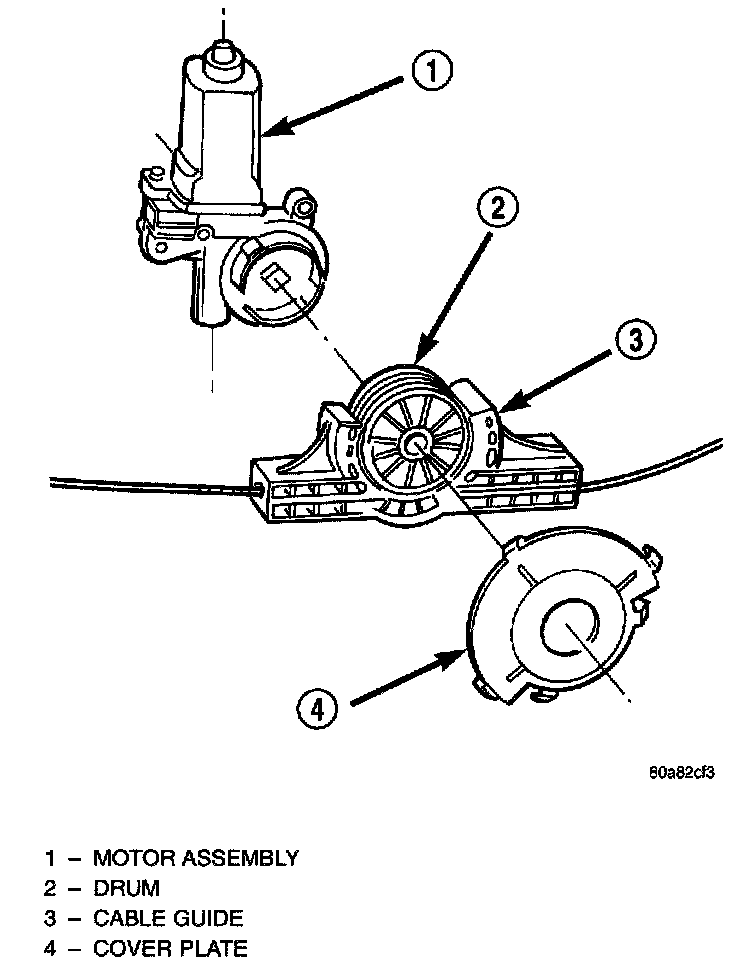 1
2
3
4

80a82cf3

1 – MOTOR ASSEMBLY
2 – DRUM
3 – CABLE GUIDE
4 – COVER PLATE