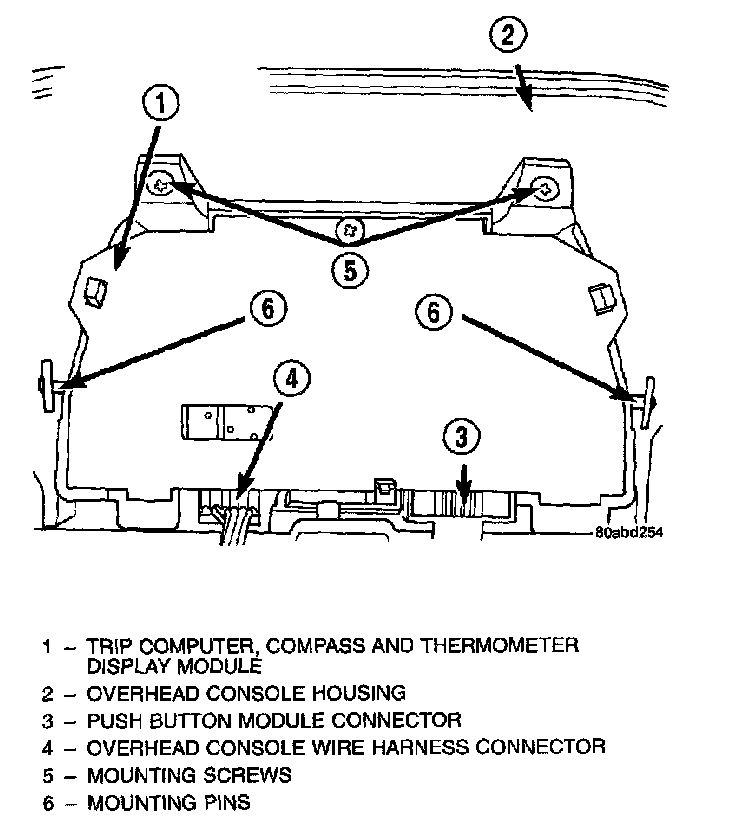 2

1

5

6

6

4

3

80abd254

1 – TRIP COMPUTER, COMPASS AND THERMOMETER DISPLAY MODULE
2 – OVERHEAD CONSOLE HOUSING
3 – PUSH BUTTON MODULE CONNECTOR
4 – OVERHEAD CONSOLE WIRE HARNESS CONNECTOR
5 – MOUNTING SCREWS
6 – MOUNTING PINS