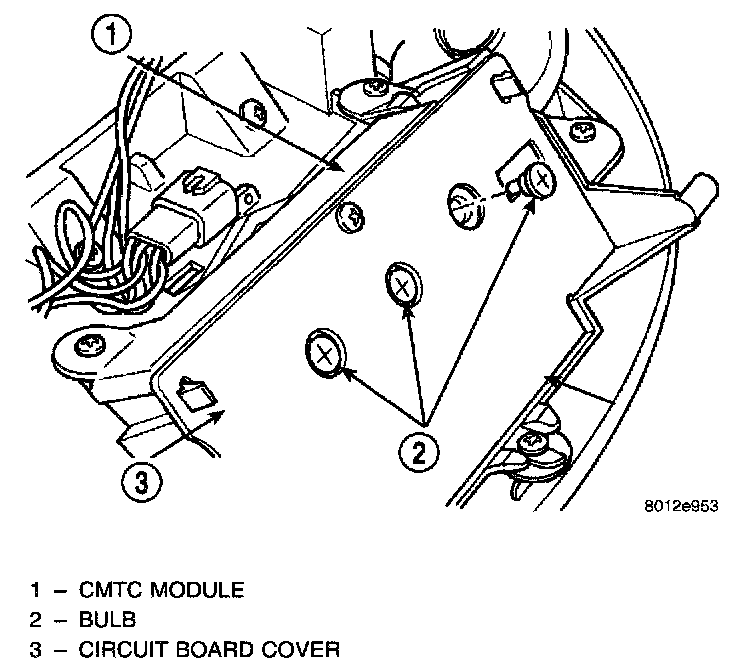 1

2

3

8012e953

1 – CMTC MODULE
2 – BULB
3 – CIRCUIT BOARD COVER