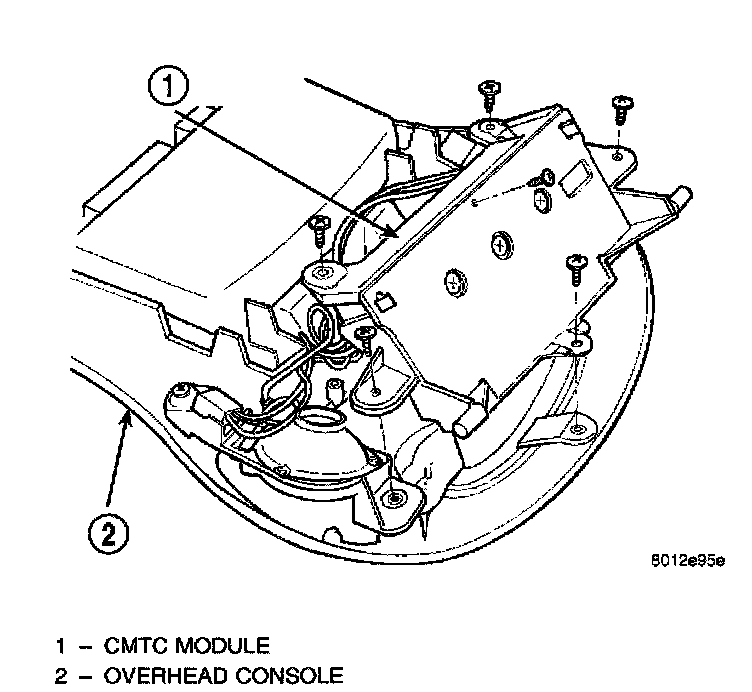 1

2

8012e95e

1 – CMTC MODULE
2 – OVERHEAD CONSOLE