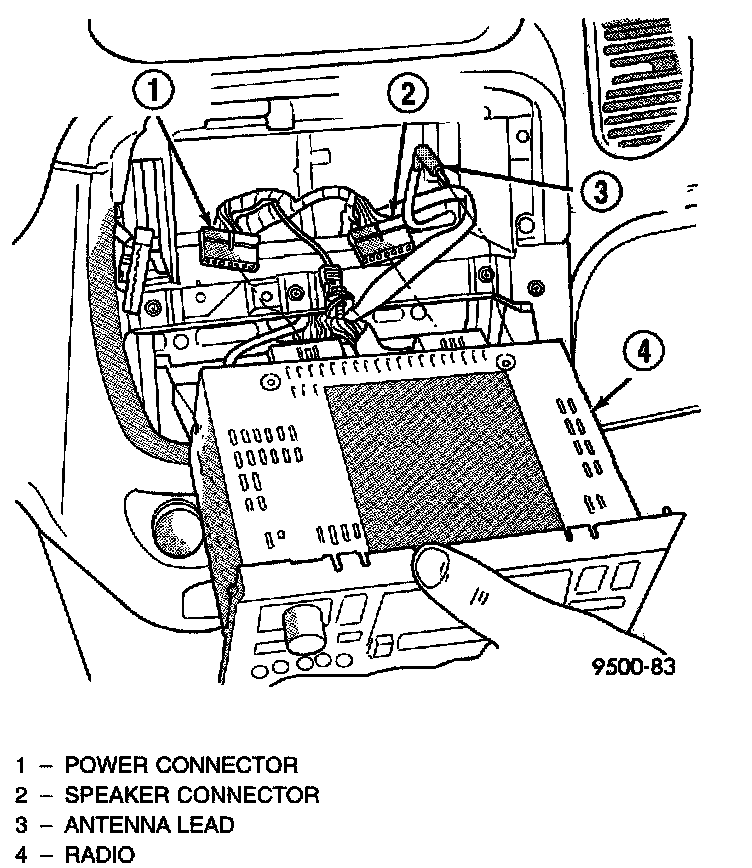 1

2

3

4

9500-83

1 – POWER CONNECTOR
2 – SPEAKER CONNECTOR
3 – ANTENNA LEAD
4 – RADIO