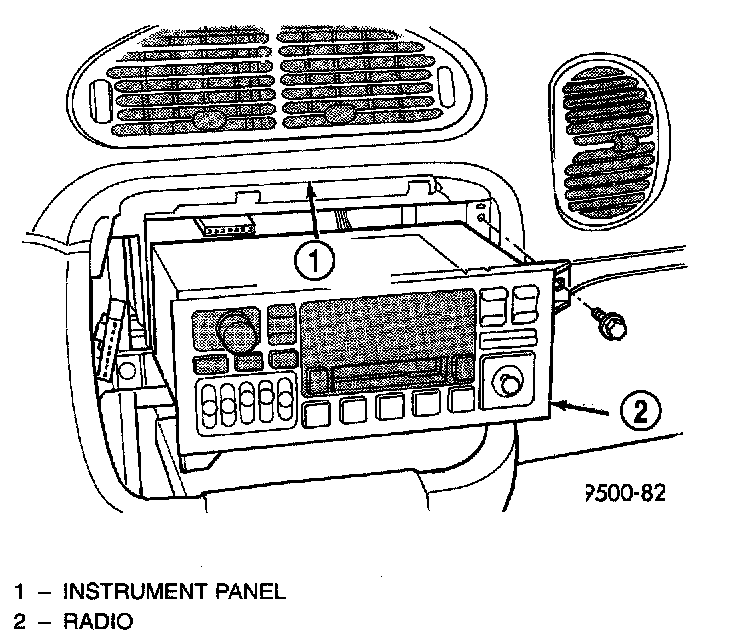 1

2

9500-82

1 – INSTRUMENT PANEL
2 – RADIO