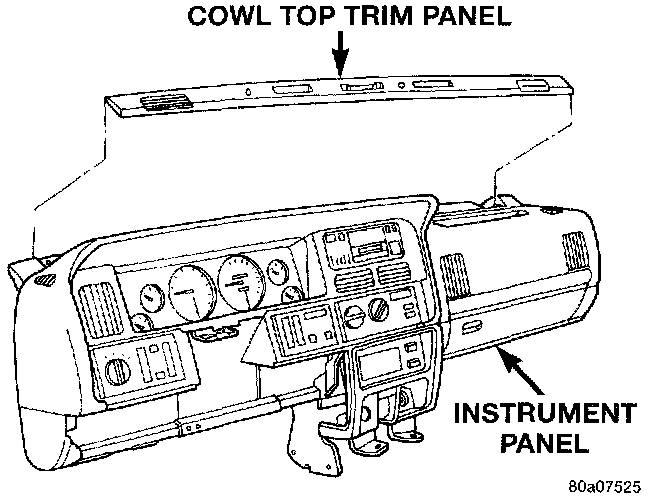 COWL TOP TRIM PANEL

INSTRUMENT PANEL

80a07525