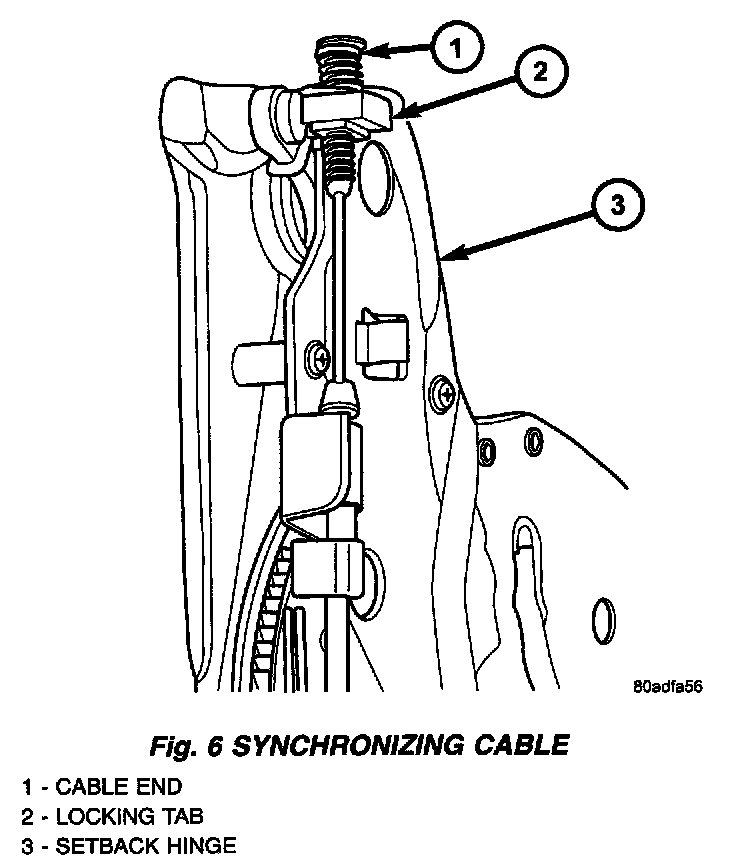 1
2
3
80adfa56

Fig. 6 SYNCHRONIZING CABLE

1 - CABLE END
2 - LOCKING TAB
3 - SETBACK HINGE