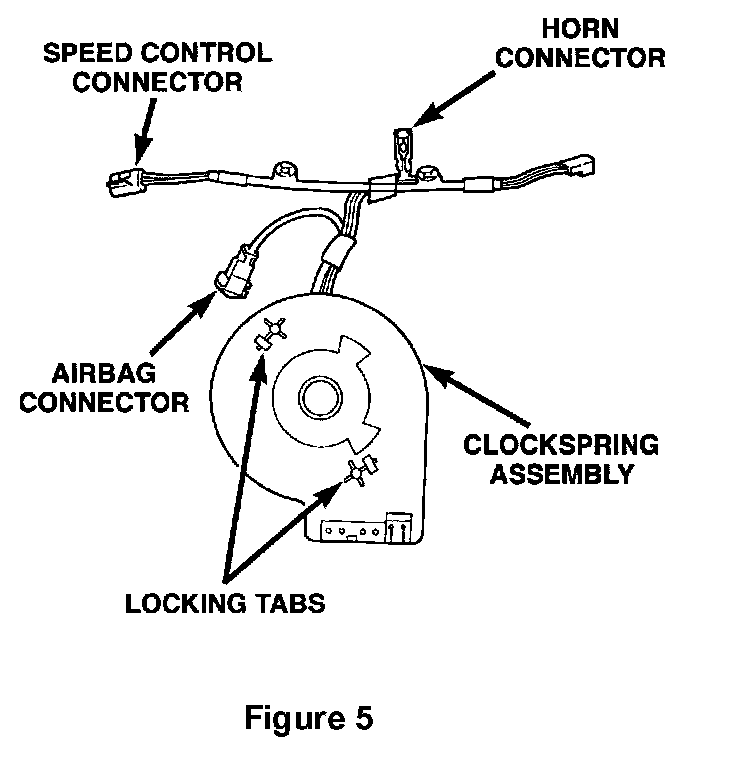 SPEED CONTROL CONNECTOR

HORN CONNECTOR

AIRBAG CONNECTOR

CLOCKSPRING ASSEMBLY

LOCKING TABS

Figure 5