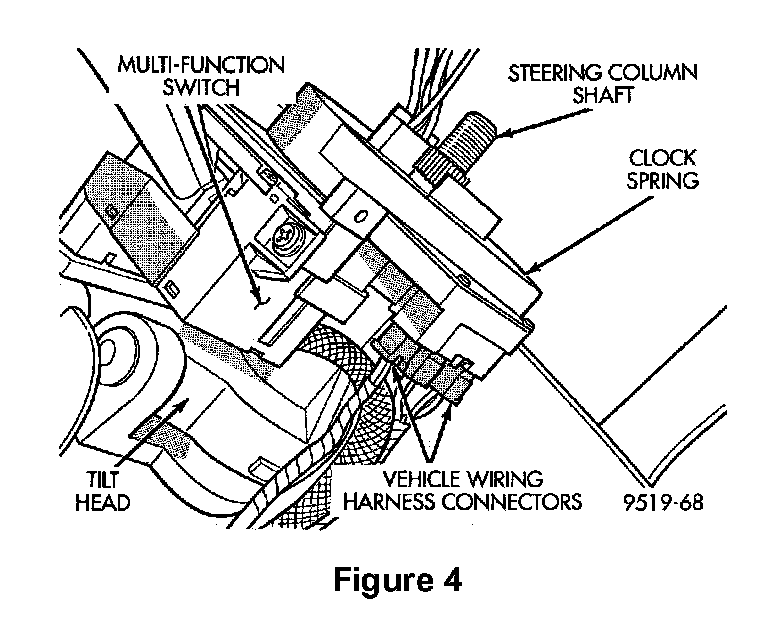 MULTI-FUNCTION SWITCH

STEERING COLUMN SHAFT

CLOCK SPRING

TILT HEAD

VEHICLE WIRING HARNESS CONNECTORS

9519-68

Figure 4