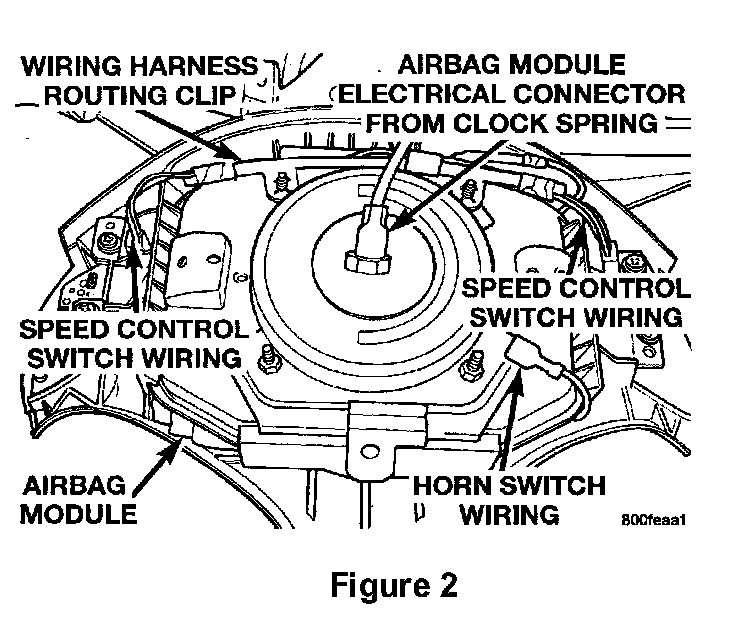 WIRING HARNESS ROUTING CLIP

AIRBAG MODULE ELECTRICAL CONNECTOR FROM CLOCK SPRING

SPEED CONTROL SWITCH WIRING

SPEED CONTROL SWITCH WIRING

AIRBAG MODULE

HORN SWITCH WIRING

800feaa1

Figure 2