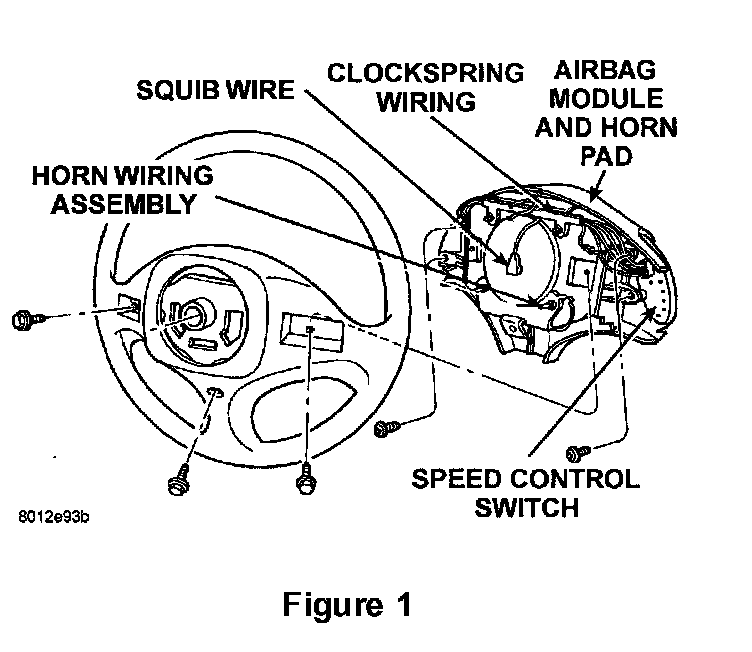 SQUIB WIRE

CLOCKSPRING WIRING

AIRBAG MODULE AND HORN PAD

HORN WIRING ASSEMBLY

SPEED CONTROL SWITCH

8012e93b

Figure 1