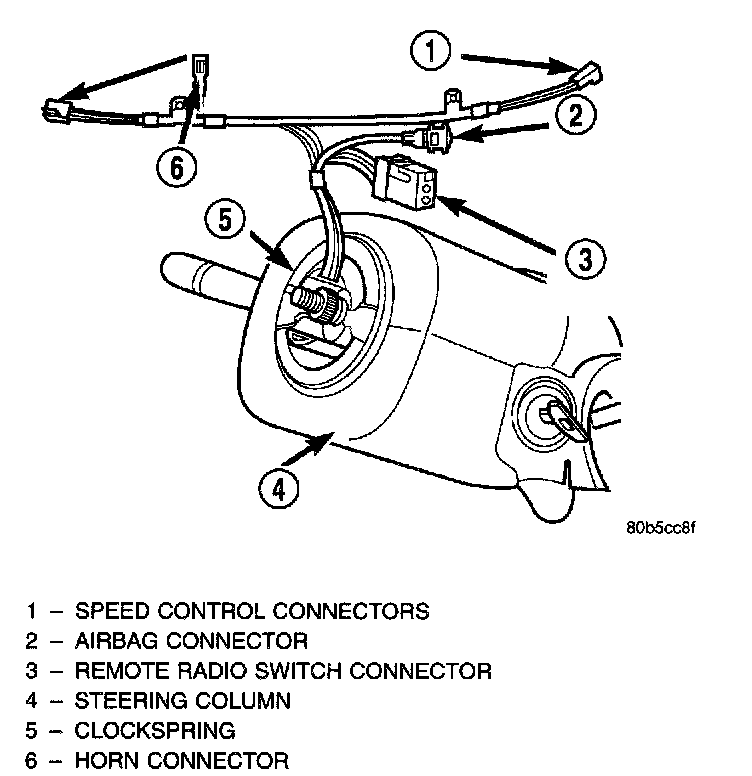 1
2
6
5
3
4
80b5cc8f

1 – SPEED CONTROL CONNECTORS
2 – AIRBAG CONNECTOR
3 – REMOTE RADIO SWITCH CONNECTOR
4 – STEERING COLUMN
5 – CLOCKSPRING
6 – HORN CONNECTOR